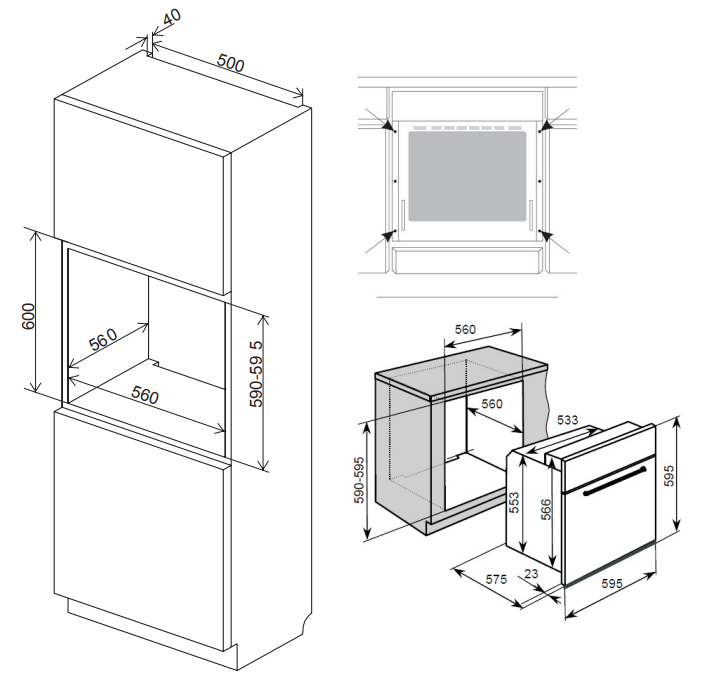 40
500
600
560
560
590-59 5
560
560
533
590-595
553
566
595
575
23
595